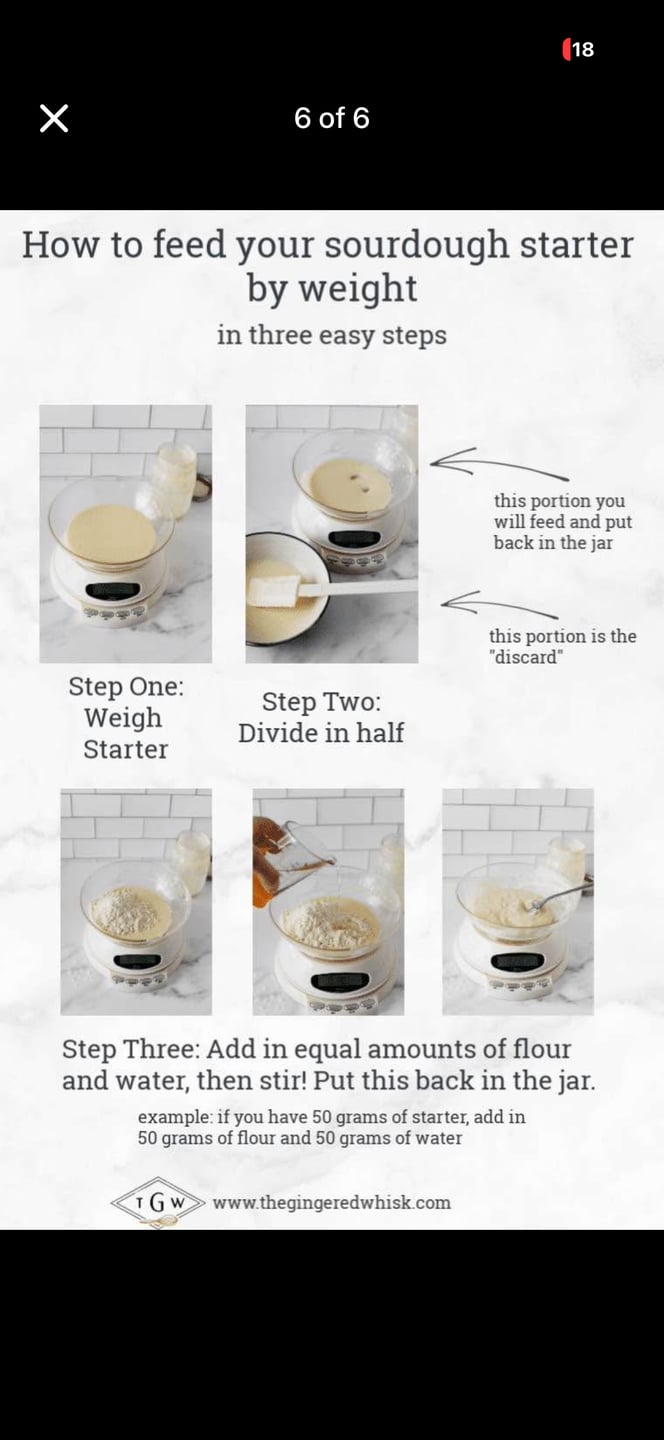 18

6 of 6

How to feed your sourdough starter by weight

in three easy steps

this portion you will feed and put back in the jar

this portion is the "discard"

Step One: Weigh Starter

Step Two: Divide in half

Step Three: Add in equal amounts of flour and water, then stir! Put this back in the jar.

example: if you have 50 grams of starter, add in 50 grams of flour and 50 grams of water

TGW www.thegingeredwhisk.com